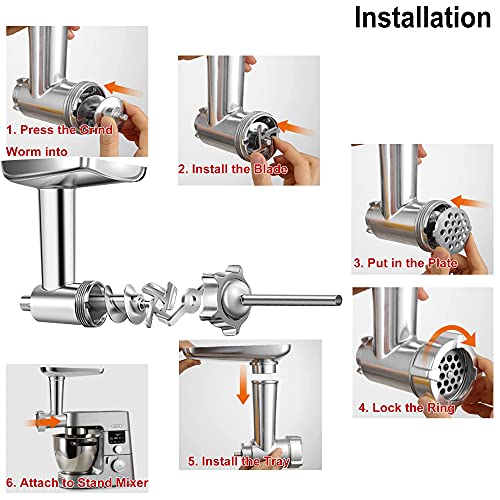 Installation

1. Press the Grind Worm into

2. Install the Blade

3. Put in the Plate

4. Lock the Ring

5. Install the Tray

6. Attach to Stand Mixer