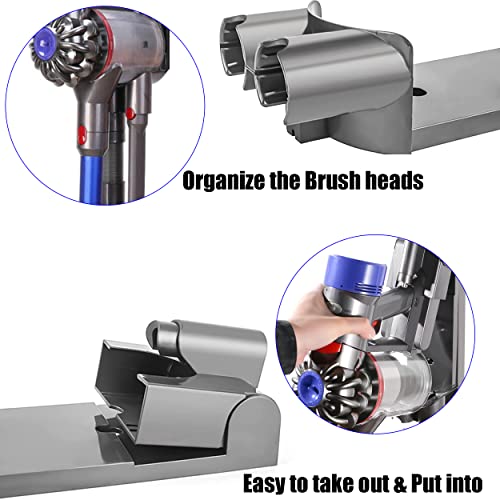 Organize the Brush heads

Easy to take out & Put into